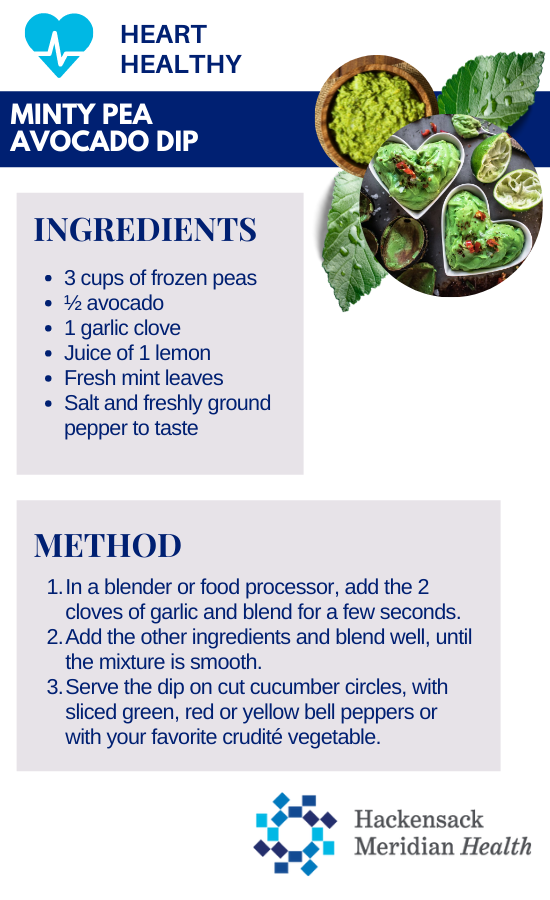 HEART HEALTHY

MINTY PEA AVOCADO DIP

INGREDIENTS

- 3 cups of frozen peas
- ½ avocado
- 1 garlic clove
- Juice of 1 lemon
- Fresh mint leaves
- Salt and freshly ground pepper to taste

METHOD

1. In a blender or food processor, add the 2 cloves of garlic and blend for a few seconds.
2. Add the other ingredients and blend well, until the mixture is smooth.
3. Serve the dip on cut cucumber circles, with sliced green, red or yellow bell peppers or with your favorite crudité vegetable.

Hackensack Meridian Health